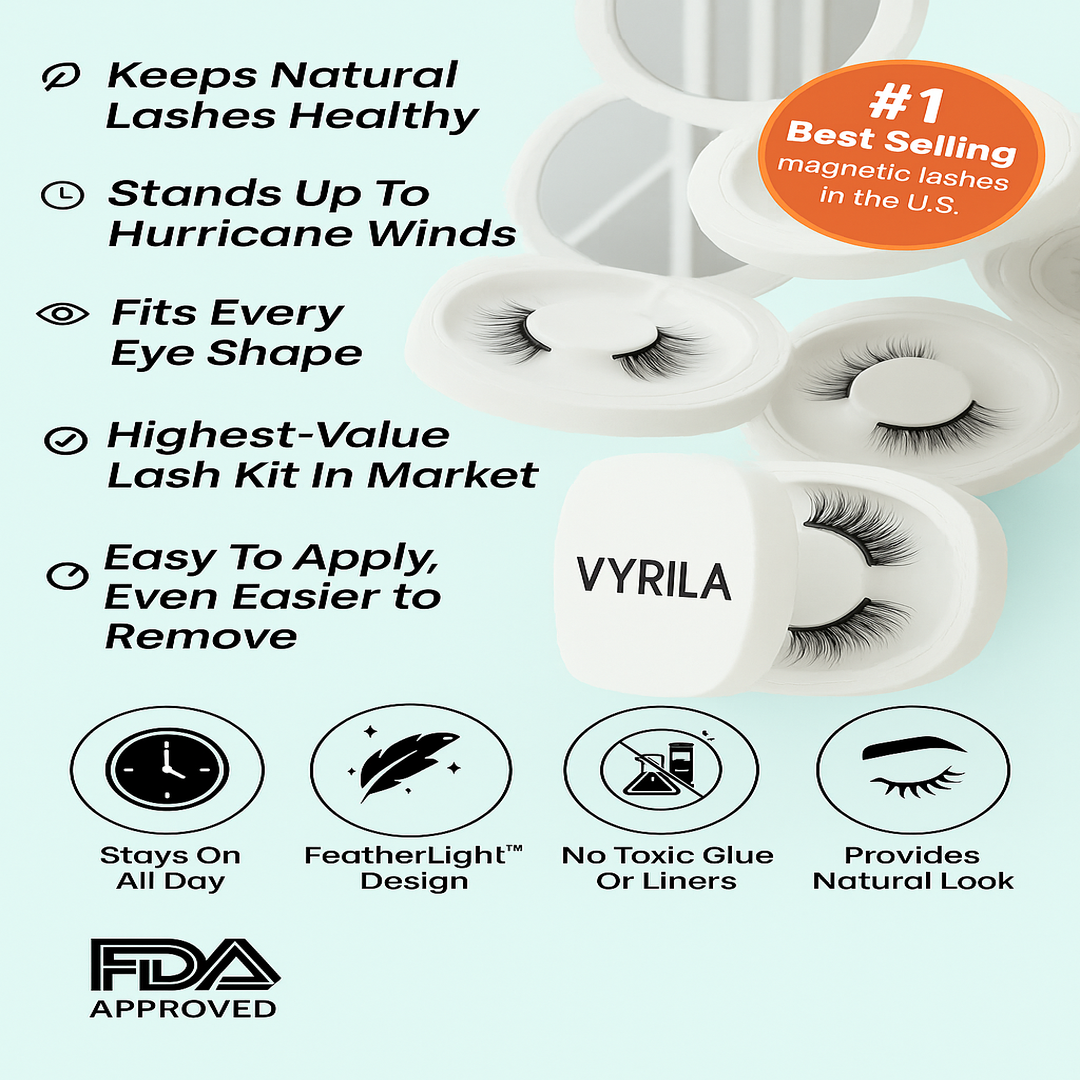 Keeps Natural Lashes Healthy

Stands Up To Hurricane Winds

Fits Every Eye Shape

Highest-Value Lash Kit In Market

Easy To Apply, Even Easier to Remove

#1 Best Selling magnetic lashes in the U.S.

VYRILA

Stays On All Day

FeatherLight™ Design

No Toxic Glue Or Liners

Provides Natural Look

FDA APPROVED